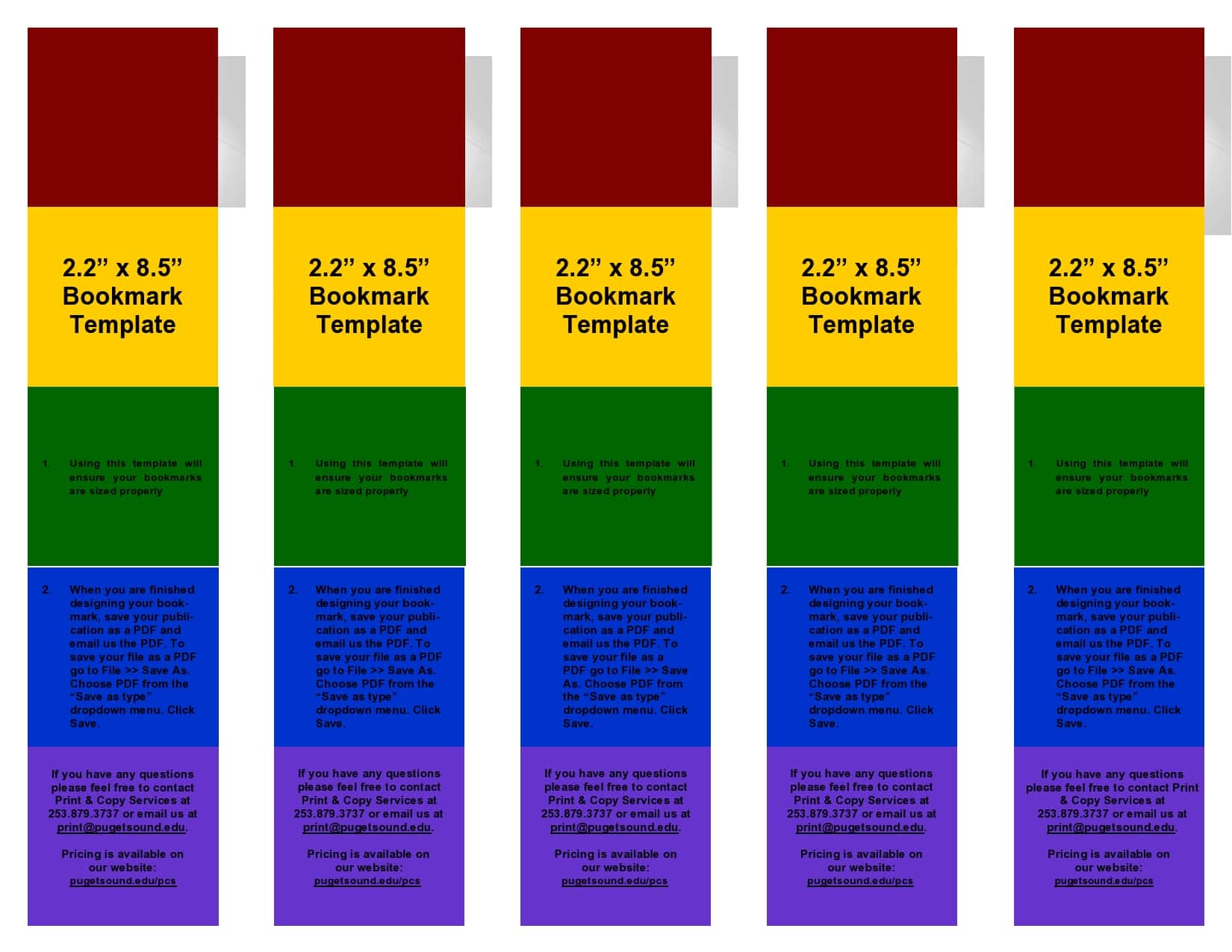 2.2" x 8.5" Bookmark Template

1. Using this template will ensure your bookmarks are sized properly

2. When you are finished designing your bookmark, save your publication as a PDF and email us the PDF. To save your file as a PDF go to File >> Save As. Choose PDF from the "Save as type" dropdown menu. Click Save.

If you have any questions please feel free to contact Print & Copy Services at 253.879.3737 or email us at print@pugetsound.edu.

Pricing is available on our website: pugetsound.edu/pcs

2.2" x 8.5" Bookmark Template

1. Using this template will ensure your bookmarks are sized properly

2. When you are finished designing your bookmark, save your publication as a PDF and email us the PDF. To save your file as a PDF go to File >> Save As. Choose PDF from the "Save as type" dropdown menu. Click Save.

If you have any questions please feel free to contact Print & Copy Services at 253.879.3737 or email us at print@pugetsound.edu.

Pricing is available on our website: pugetsound.edu/pcs

2.2" x 8.5" Bookmark Template

1. Using this template will ensure your bookmarks are sized properly

2. When you are finished designing your bookmark, save your publication as a PDF and email us the PDF. To save your file as a PDF go to File >> Save As. Choose PDF from the "Save as type" dropdown menu. Click Save.

If you have any questions please feel free to contact Print & Copy Services at 253.879.3737 or email us at print@pugetsound.edu.

Pricing is available on our website: pugetsound.edu/pcs

2.2" x 8.5" Bookmark Template

1. Using this template will ensure your bookmarks are sized properly

2. When you are finished designing your bookmark, save your publication as a PDF and email us the PDF. To save your file as a PDF go to File >> Save As. Choose PDF from the "Save as type" dropdown menu. Click Save.

If you have any questions please feel free to contact Print & Copy Services at 253.879.3737 or email us at print@pugetsound.edu.

Pricing is available on our website: pugetsound.edu/pcs

2.2" x 8.5" Bookmark Template

1. Using this template will ensure your bookmarks are sized properly

2. When you are finished designing your bookmark, save your publication as a PDF and email us the PDF. To save your file as a PDF go to File >> Save As. Choose PDF from the "Save as type" dropdown menu. Click Save.

If you have any questions please feel free to contact Print & Copy Services at 253.879.3737 or email us at print@pugetsound.edu.

Pricing is available on our website: pugetsound.edu/pcs